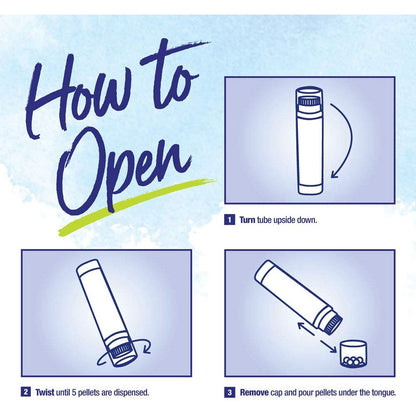 How to Open

1 Turn tube upside down.

2 Twist until 5 pellets are dispensed.

3 Remove cap and pour pellets under the tongue.